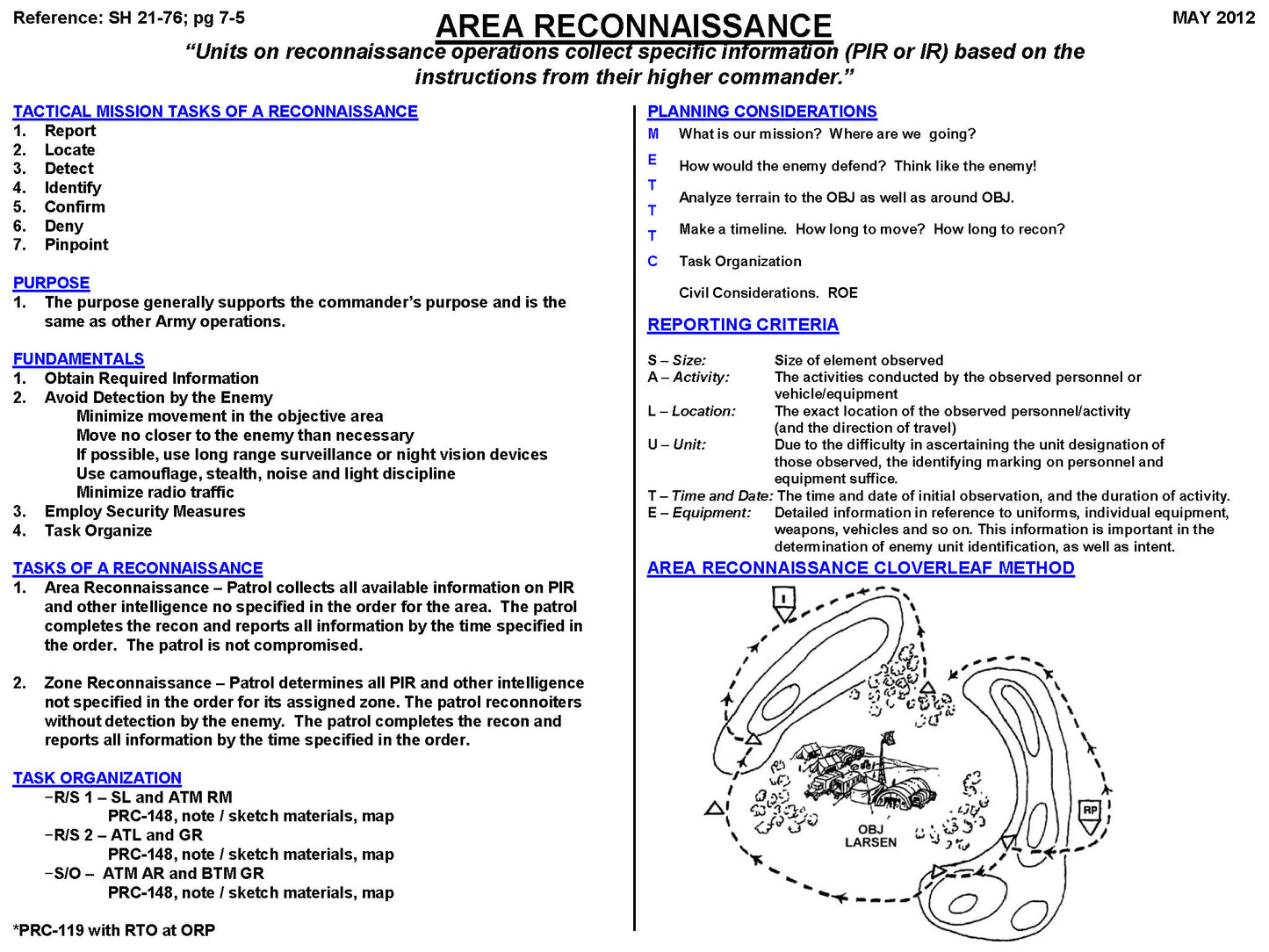 Reference: SH 21-76; pg 7-5

AREA RECONNAISSANCE

MAY 2012

"Units on reconnaissance operations collect specific information (PIR or IR) based on the instructions from their higher commander."

TACTICAL MISSION TASKS OF A RECONNAISSANCE
1. Report
2. Locate
3. Detect
4. Identify
5. Confirm
6. Deny
7. Pinpoint

PURPOSE
1. The purpose generally supports the commander's purpose and is the same as other Army operations.

FUNDAMENTALS
1. Obtain Required Information
2. Avoid Detection by the Enemy
Minimize movement in the objective area
Move no closer to the enemy than necessary
If possible, use long range surveillance or night vision devices
Use camouflage, stealth, noise and light discipline
Minimize radio traffic
3. Employ Security Measures
4. Task Organize

TASKS OF A RECONNAISSANCE
1. Area Reconnaissance – Patrol collects all available information on PIR and other intelligence no specified in the order for the area. The patrol completes the recon and reports all information by the time specified in the order. The patrol is not compromised.

2. Zone Reconnaissance – Patrol determines all PIR and other intelligence not specified in the order for its assigned zone. The patrol reconnoiters without detection by the enemy. The patrol completes the recon and reports all information by the time specified in the order.

TASK ORGANIZATION
–R/S 1 – SL and ATM RM
PRC-148, note / sketch materials, map
–R/S 2 – ATL and GR
PRC-148, note / sketch materials, map
–S/O – ATM AR and BTM GR
PRC-148, note / sketch materials, map

*PRC-119 with RTO at ORP

PLANNING CONSIDERATIONS
M What is our mission? Where are we going?
E How would the enemy defend? Think like the enemy!
T Analyze terrain to the OBJ as well as around OBJ.
T Make a timeline. How long to move? How long to recon?
T Task Organization
C Civil Considerations. ROE

REPORTING CRITERIA

S – Size: Size of element observed
A – Activity: The activities conducted by the observed personnel or vehicle/equipment
L – Location: The exact location of the observed personnel/activity (and the direction of travel)
U – Unit: Due to the difficulty in ascertaining the unit designation of those observed, the identifying marking on personnel and equipment suffice.
T – Time and Date: The time and date of initial observation, and the duration of activity.
E – Equipment: Detailed information in reference to uniforms, individual equipment, weapons, vehicles and so on. This information is important in the determination of enemy unit identification, as well as intent.

AREA RECONNAISSANCE CLOVERLEAF METHOD

I

RP

OBJ
LARSEN