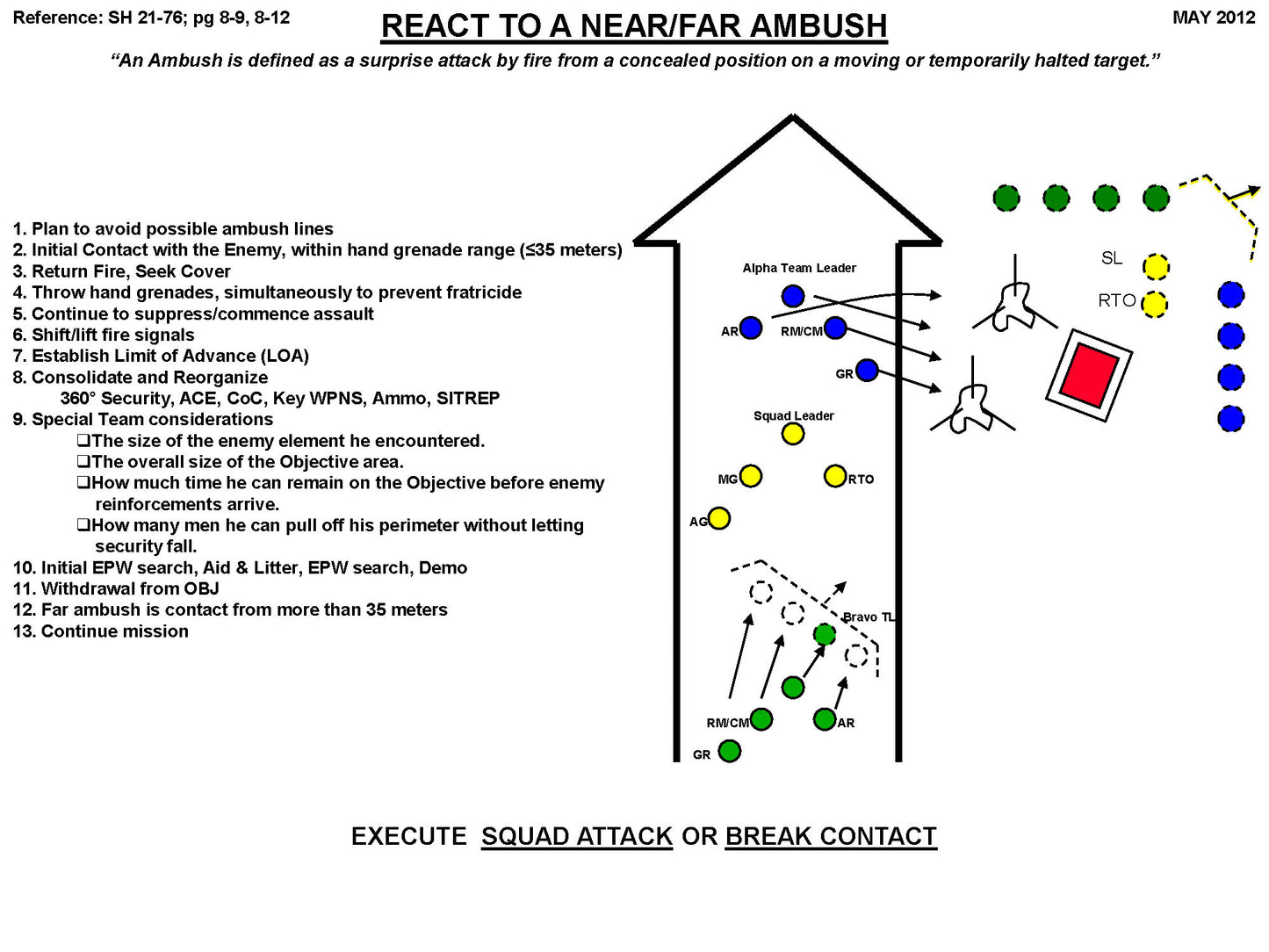 Reference: SH 21-76; pg 8-9, 8-12

REACT TO A NEAR/FAR AMBUSH

MAY 2012

"An Ambush is defined as a surprise attack by fire from a concealed position on a moving or temporarily halted target."

1. Plan to avoid possible ambush lines
2. Initial Contact with the Enemy, within hand grenade range (≤35 meters)
3. Return Fire, Seek Cover
4. Throw hand grenades, simultaneously to prevent fratricide
5. Continue to suppress/commence assault
6. Shift/lift fire signals
7. Establish Limit of Advance (LOA)
8. Consolidate and Reorganize
360° Security, ACE, CoC, Key WPNS, Ammo, SITREP
9. Special Team considerations
❑The size of the enemy element he encountered.
❑The overall size of the Objective area.
❑How much time he can remain on the Objective before enemy reinforcements arrive.
❑How many men he can pull off his perimeter without letting security fall.
10. Initial EPW search, Aid & Litter, EPW search, Demo
11. Withdrawal from OBJ
12. Far ambush is contact from more than 35 meters
13. Continue mission

Alpha Team Leader
AR
RM/CM
GR
Squad Leader
MG
RTO
AG
Bravo TL
RM/CM
AR
GR
SL
RTO

EXECUTE SQUAD ATTACK OR BREAK CONTACT