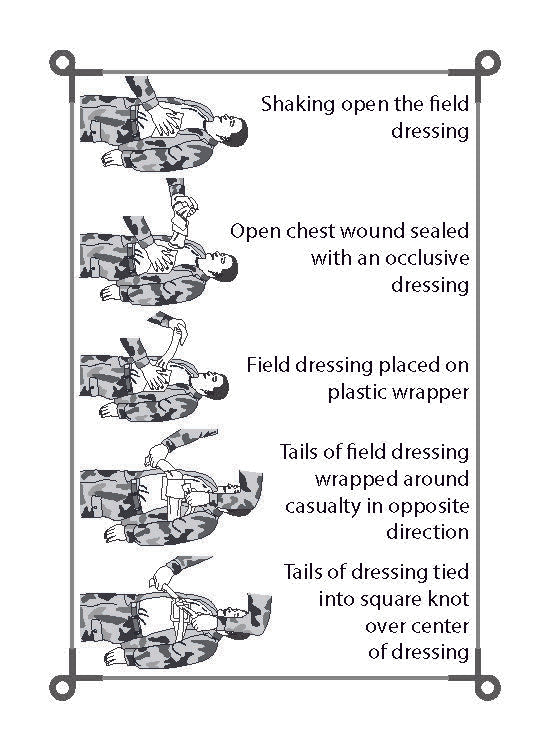 Shaking open the field dressing

Open chest wound sealed with an occlusive dressing

Field dressing placed on plastic wrapper

Tails of field dressing wrapped around casualty in opposite direction

Tails of dressing tied into square knot over center of dressing