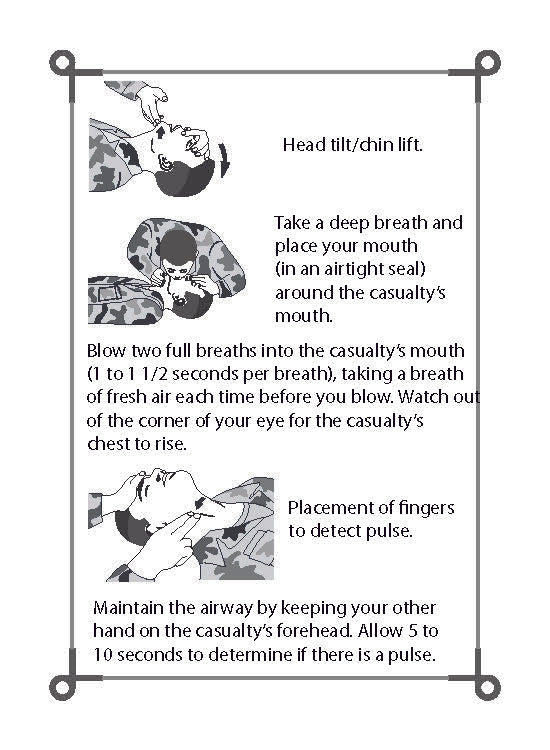 Head tilt/chin lift.

Take a deep breath and place your mouth (in an airtight seal) around the casualty's mouth.

Blow two full breaths into the casualty's mouth (1 to 1 1/2 seconds per breath), taking a breath of fresh air each time before you blow. Watch out of the corner of your eye for the casualty's chest to rise.

Placement of fingers to detect pulse.

Maintain the airway by keeping your other hand on the casualty's forehead. Allow 5 to 10 seconds to determine if there is a pulse.