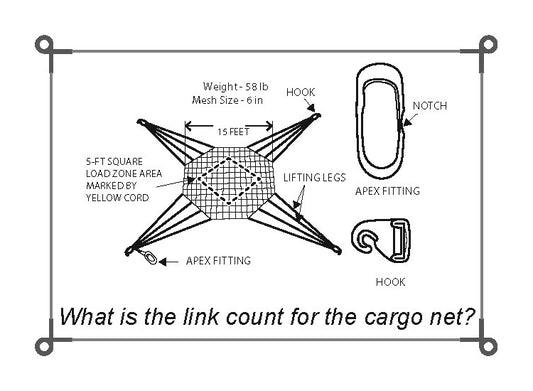 Weight - 58 lb
Mesh Size - 6 in

HOOK

NOTCH

15 FEET

5-FT SQUARE LOAD ZONE AREA MARKED BY YELLOW CORD

LIFTING LEGS

APEX FITTING

APEX FITTING

HOOK

What is the link count for the cargo net?