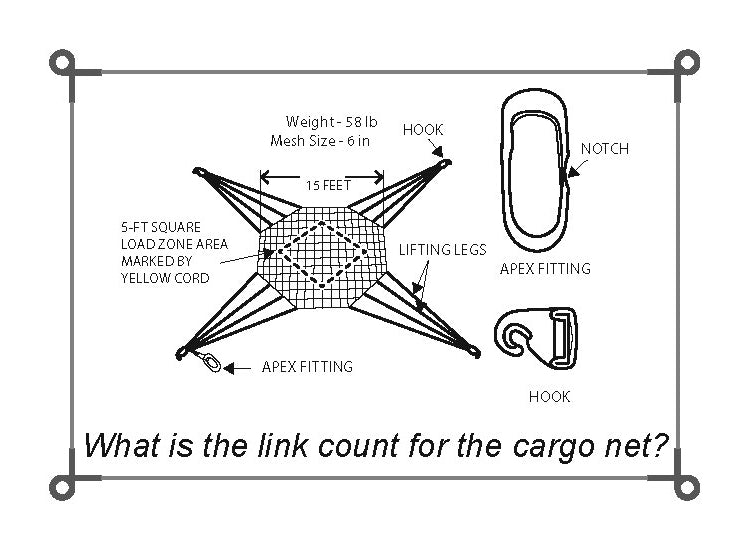 Weight - 58 lb
Mesh Size - 6 in

HOOK

NOTCH

15 FEET

5-FT SQUARE LOAD ZONE AREA MARKED BY YELLOW CORD

LIFTING LEGS

APEX FITTING

APEX FITTING

HOOK

What is the link count for the cargo net?